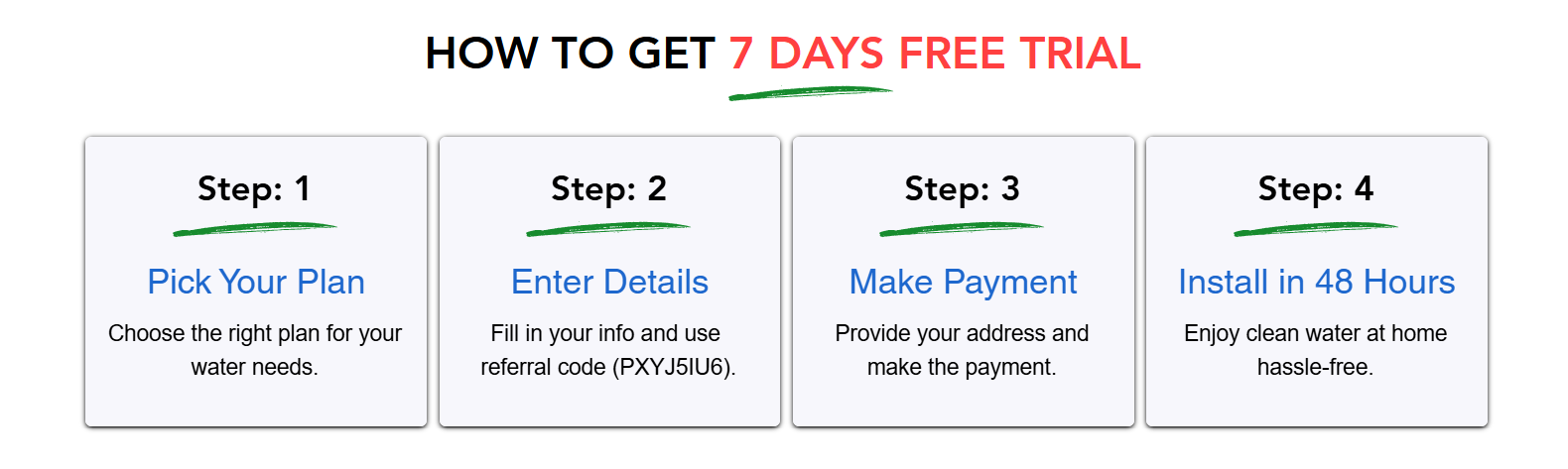 HOW TO GET 7 DAYS FREE TRIAL

Step: 1

Pick Your Plan

Choose the right plan for your water needs.

Step: 2

Enter Details

Fill in your info and use referral code (PXYJ5IU6).

Step: 3

Make Payment

Provide your address and make the payment.

Step: 4

Install in 48 Hours

Enjoy clean water at home hassle-free.